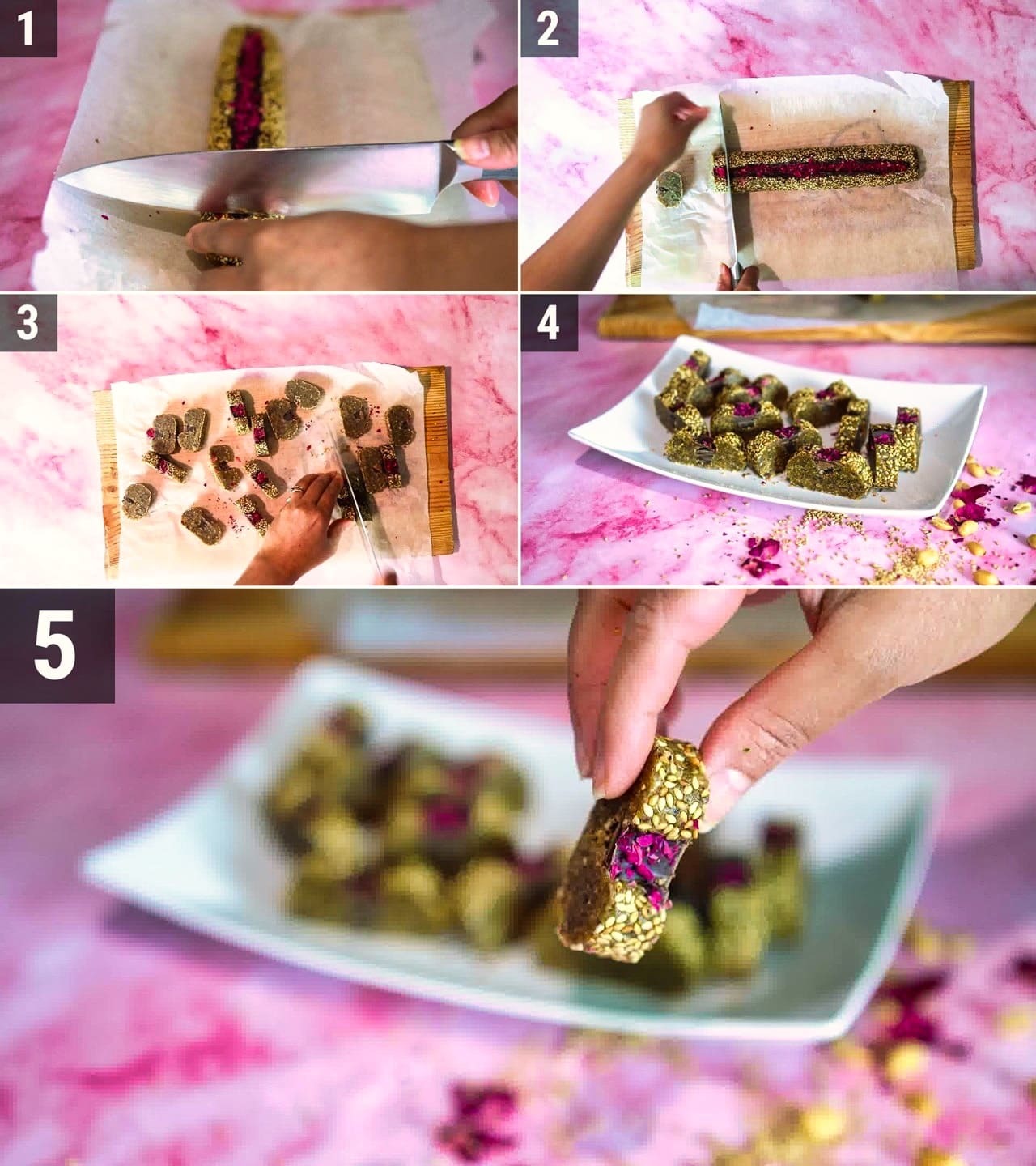 1
2
3
4
5