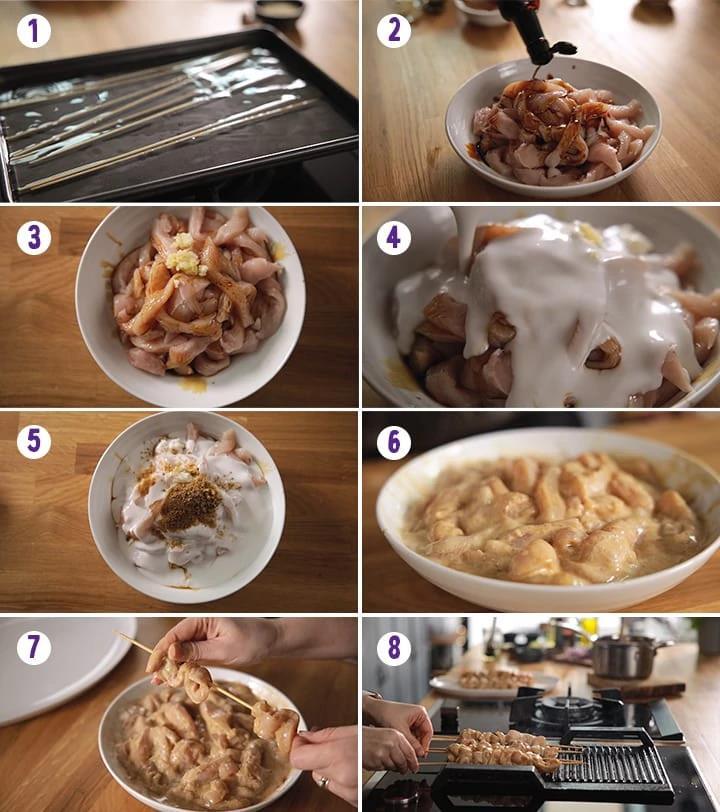 1
2
3
4
5
6
7
8