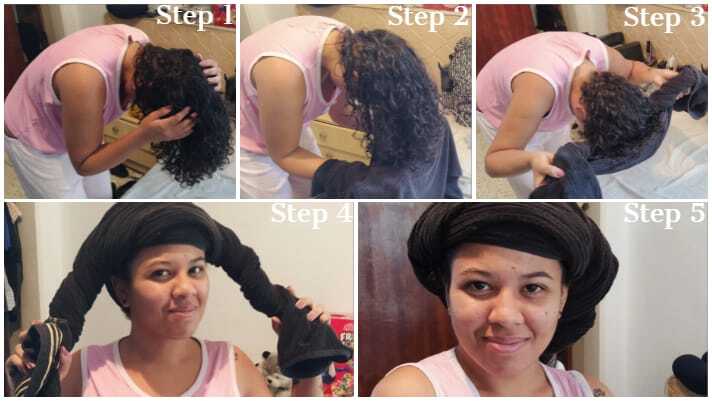 Step 1

Step 2

Step 3

Step 4

Step 5