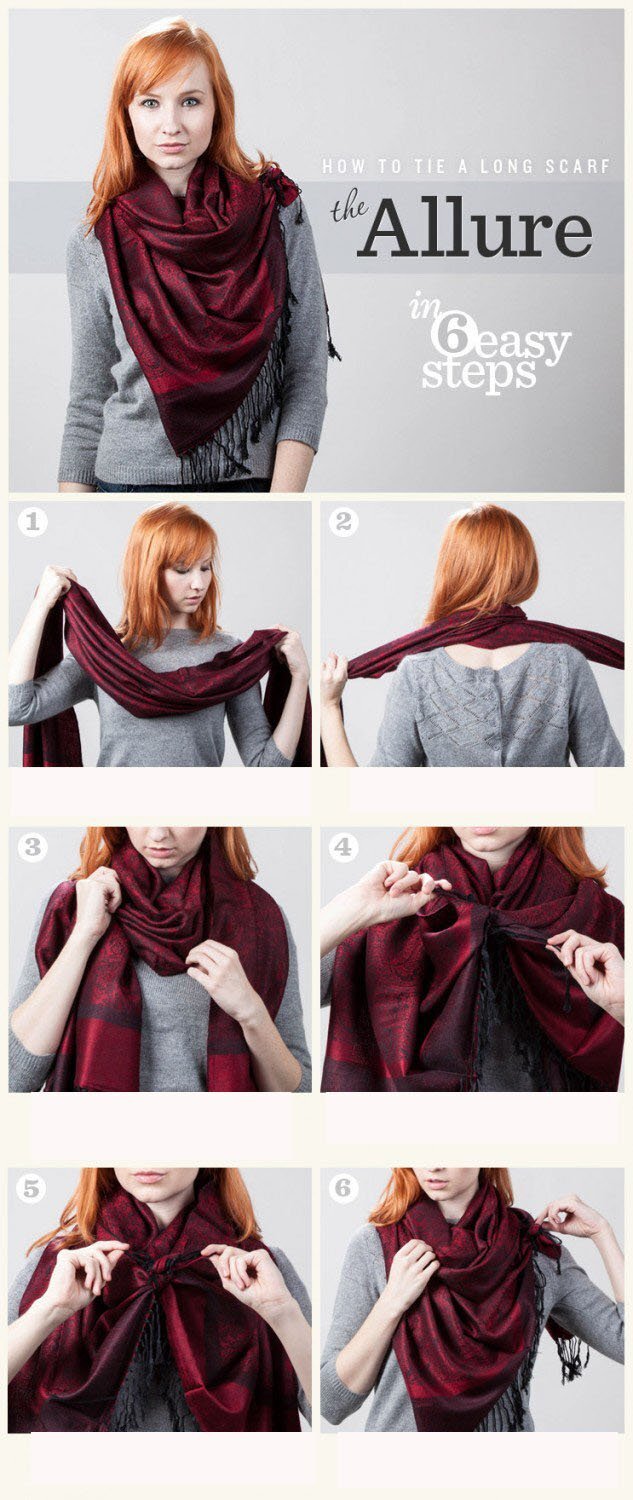 HOW TO TIE A LONG SCARF

the Allure

in 6 easy steps

1

2

3

4

5

6