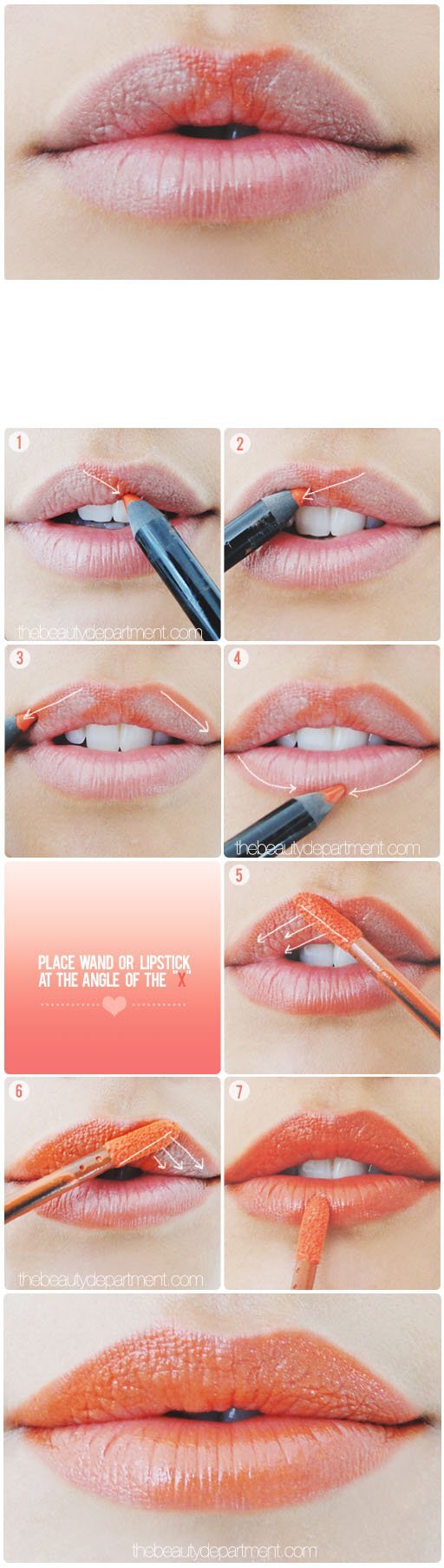 1

2

thebeautydepartment.com

3

4

thebeautydepartment.com

PLACE WAND OR LIPSTICK AT THE ANGLE OF THE "X"

5

6

7

thebeautydepartment.com

thebeautydepartment.com