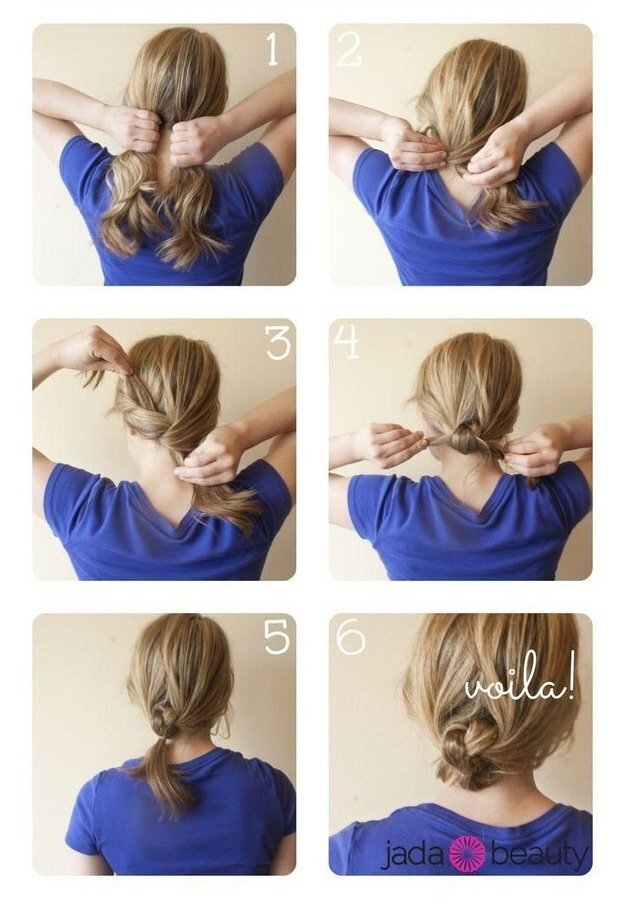 1

2

3

4

5

6

voila!

jada beauty