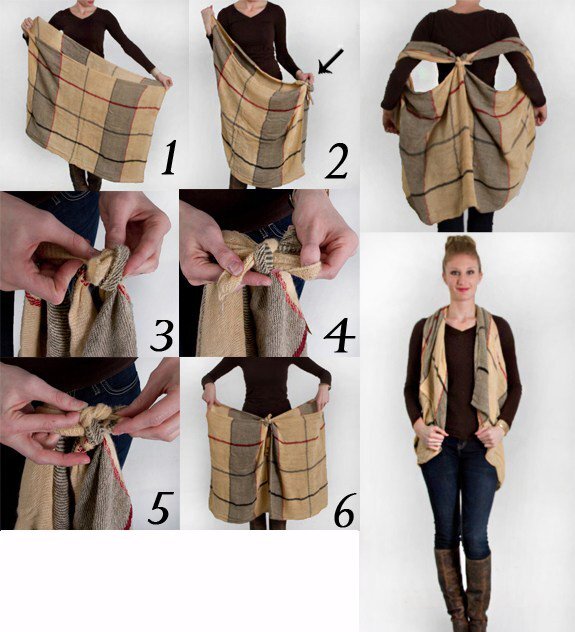 1
2
3
4
5
6