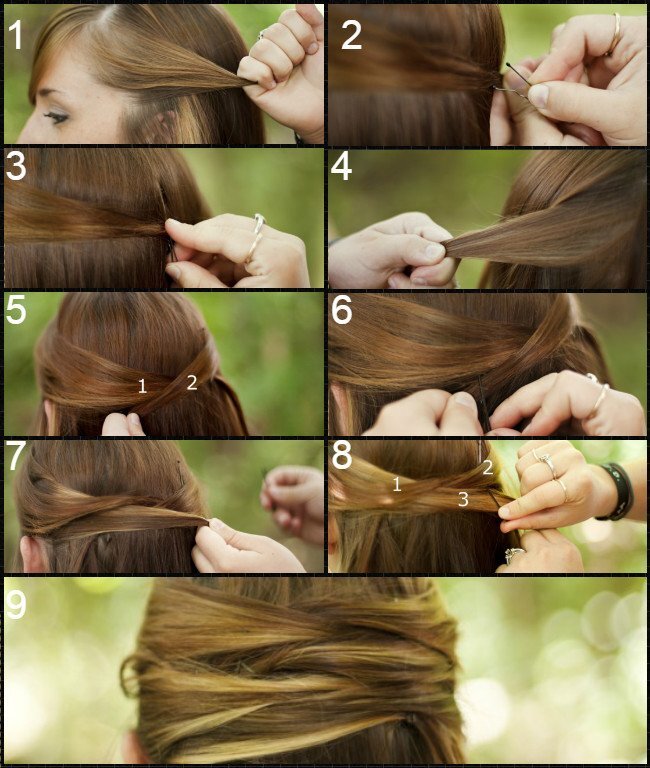 1
2
3
4
5
1 2
6
7
8
1 2 3
9