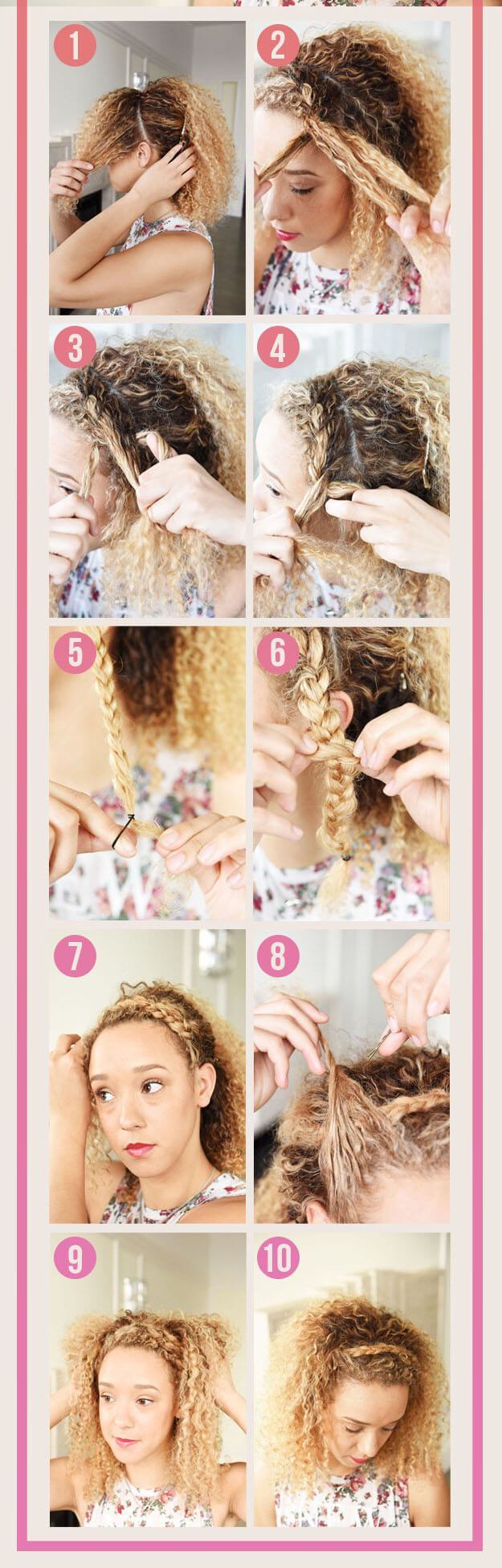 1
2
3
4
5
6
7
8
9
10