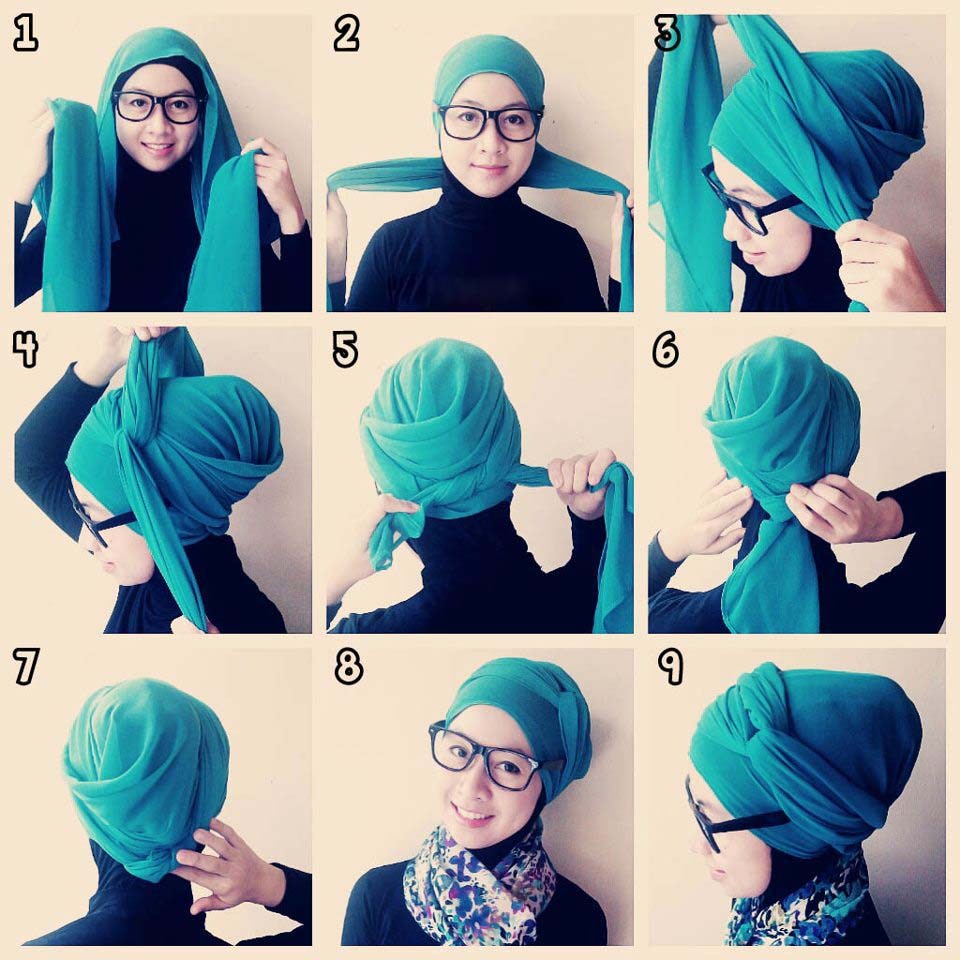 1
2
3
4
5
6
7
8
9