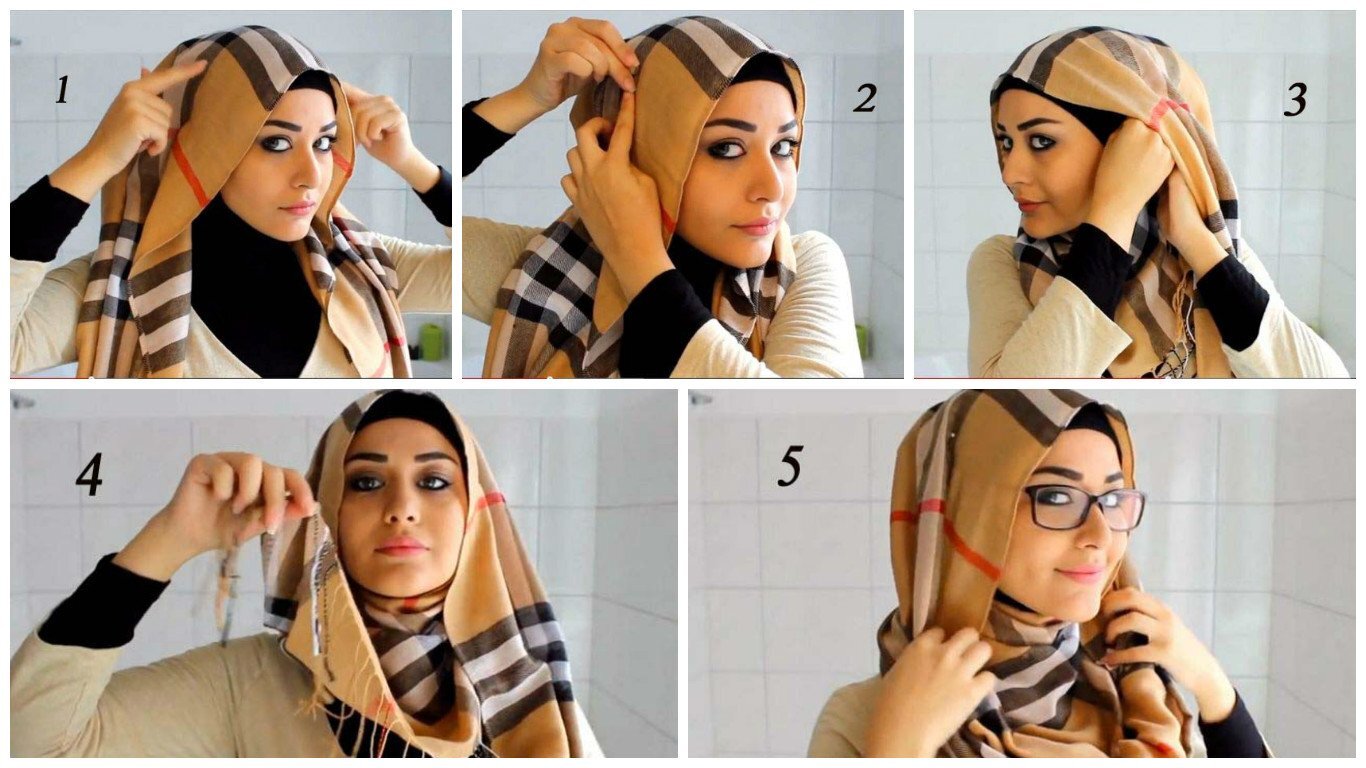 1

2

3

4

5