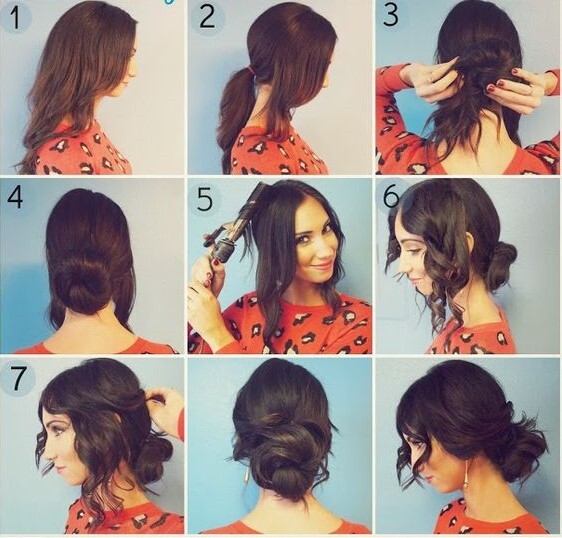 1
2
3
4
5
6
7